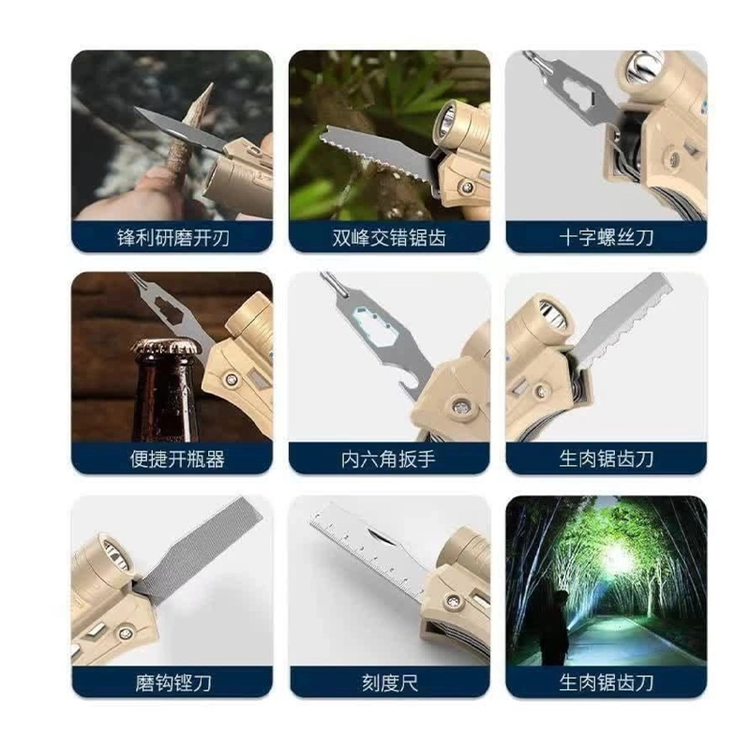 锋利研磨开刃

双峰交错锯齿

十字螺丝刀

便捷开瓶器

内六角扳手

生肉锯齿刀

磨钩锉刀

刻度尺

生肉锯齿刀